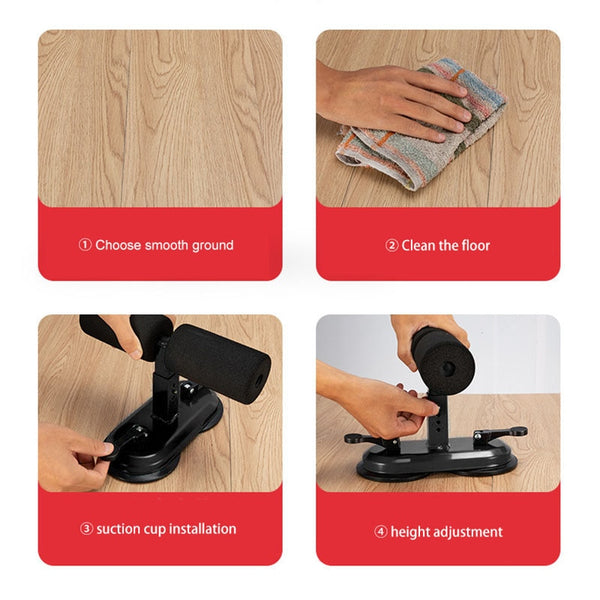 ① Choose smooth ground

② Clean the floor

③ suction cup installation

④ height adjustment