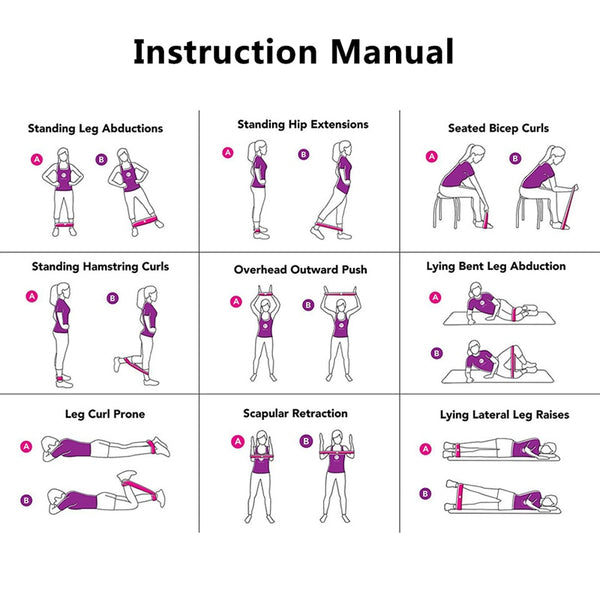 Instruction Manual

Standing Leg Abductions

A B

Standing Hip Extensions

A B

Seated Bicep Curls

A B

Standing Hamstring Curls

A B

Overhead Outward Push

A B

Lying Bent Leg Abduction

A

B

Leg Curl Prone

A

B

Scapular Retraction

A B

Lying Lateral Leg Raises

A

B